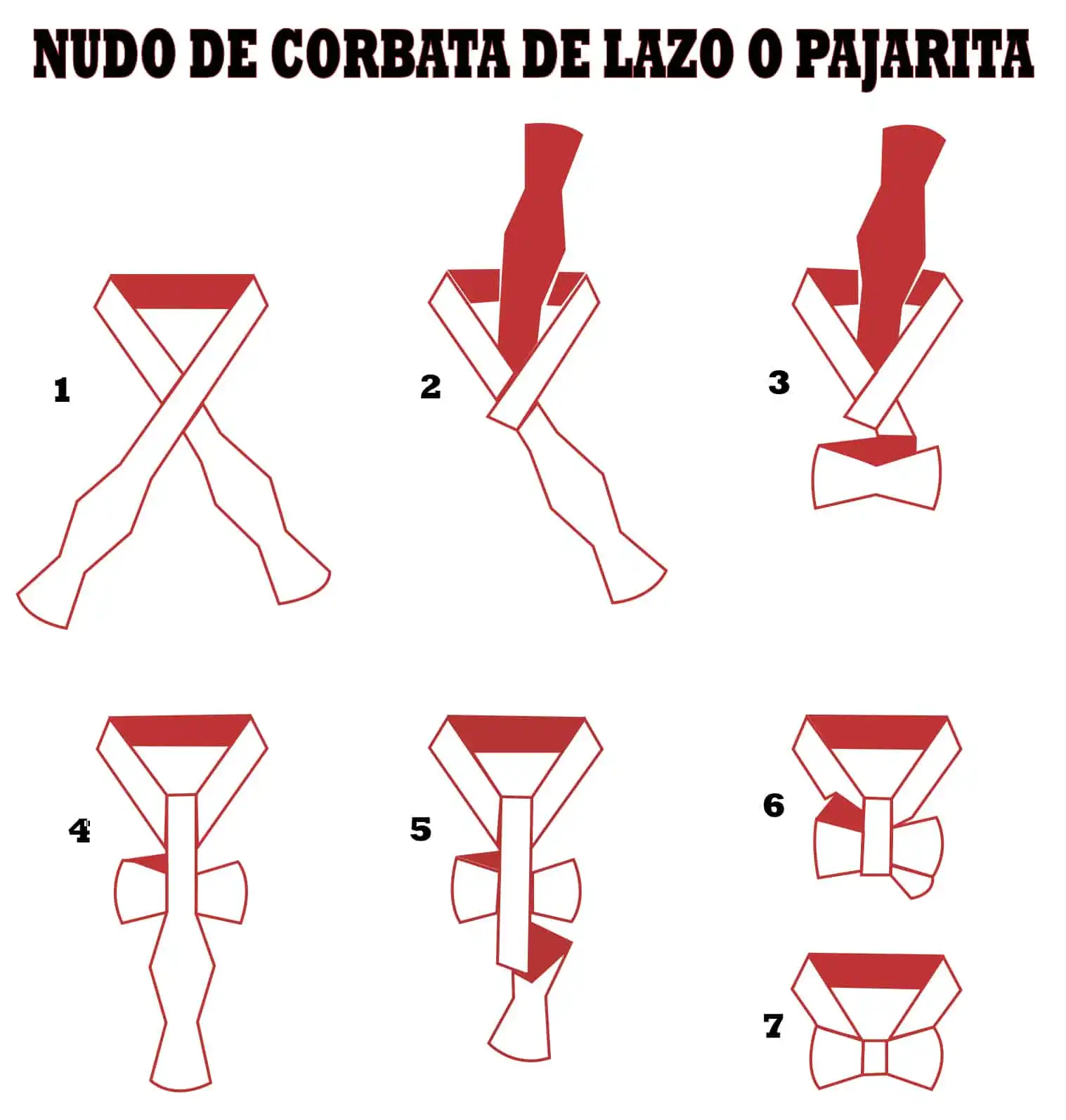 NUDO DE CORBATA DE LAZO O PAJARITA

1

2

3

4

5

6

7